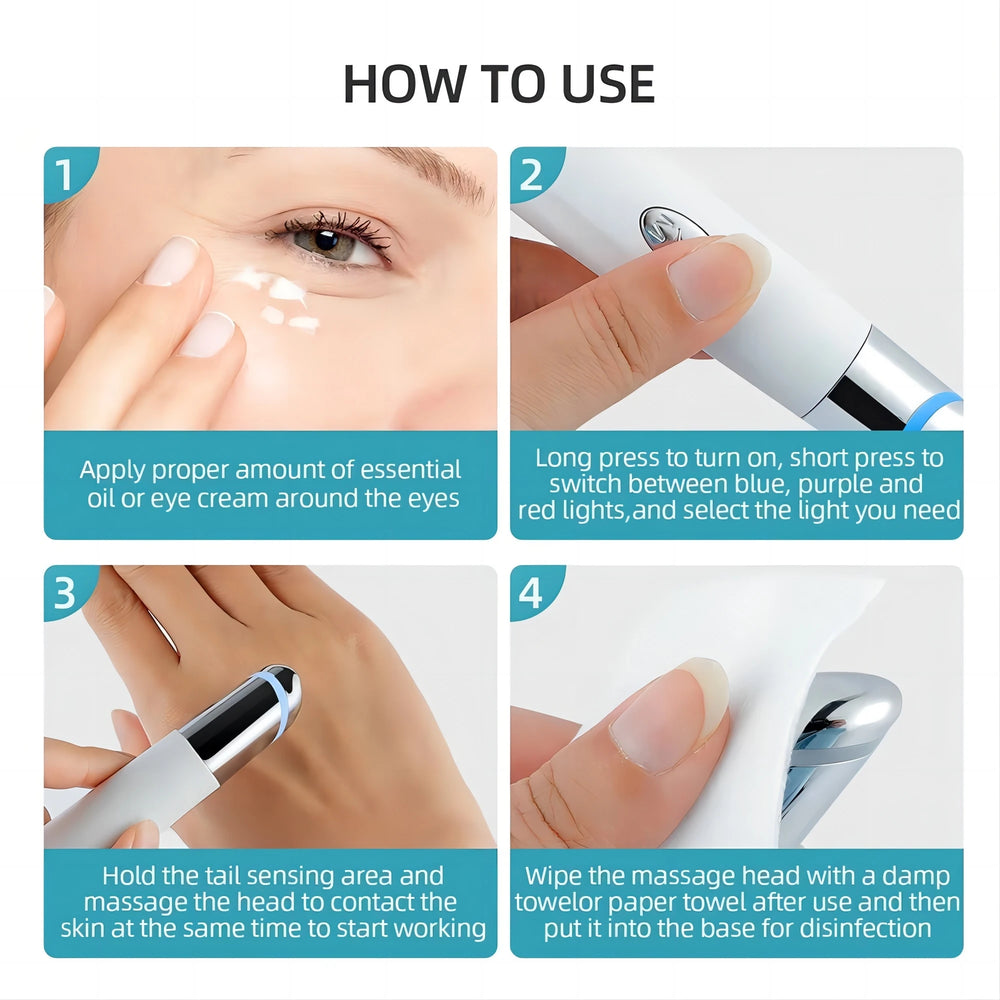 HOW TO USE

1

Apply proper amount of essential oil or eye cream around the eyes

2

Long press to turn on, short press to switch between blue, purple and red lights,and select the light you need

3

Hold the tail sensing area and massage the head to contact the skin at the same time to start working

4

Wipe the massage head with a damp towelor paper towel after use and then put it into the base for disinfection